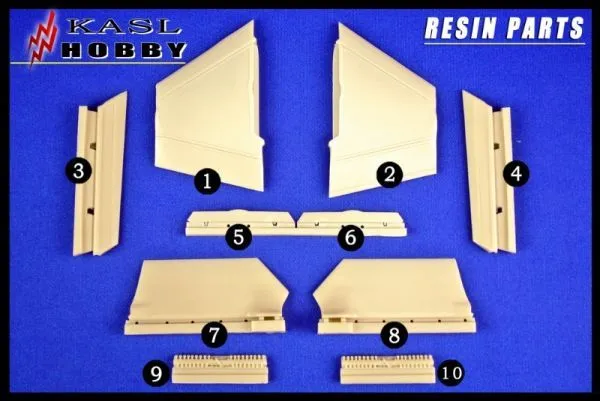 KASL HOBBY

RESIN PARTS

3

1

2

4

5

6

7

8

9

10